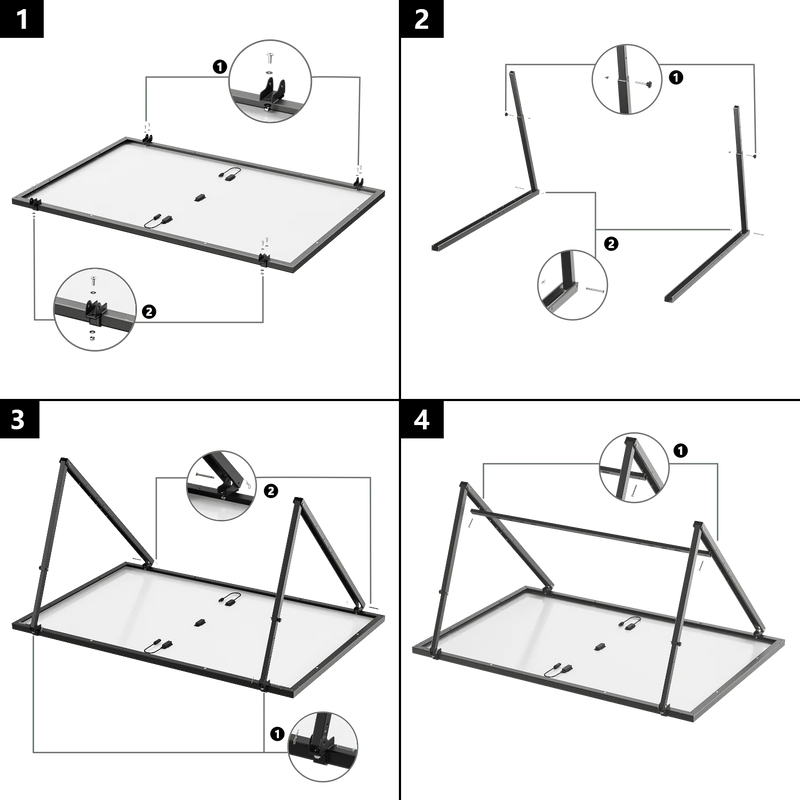 1

1

2

2

1

2

3

2

1

4

1